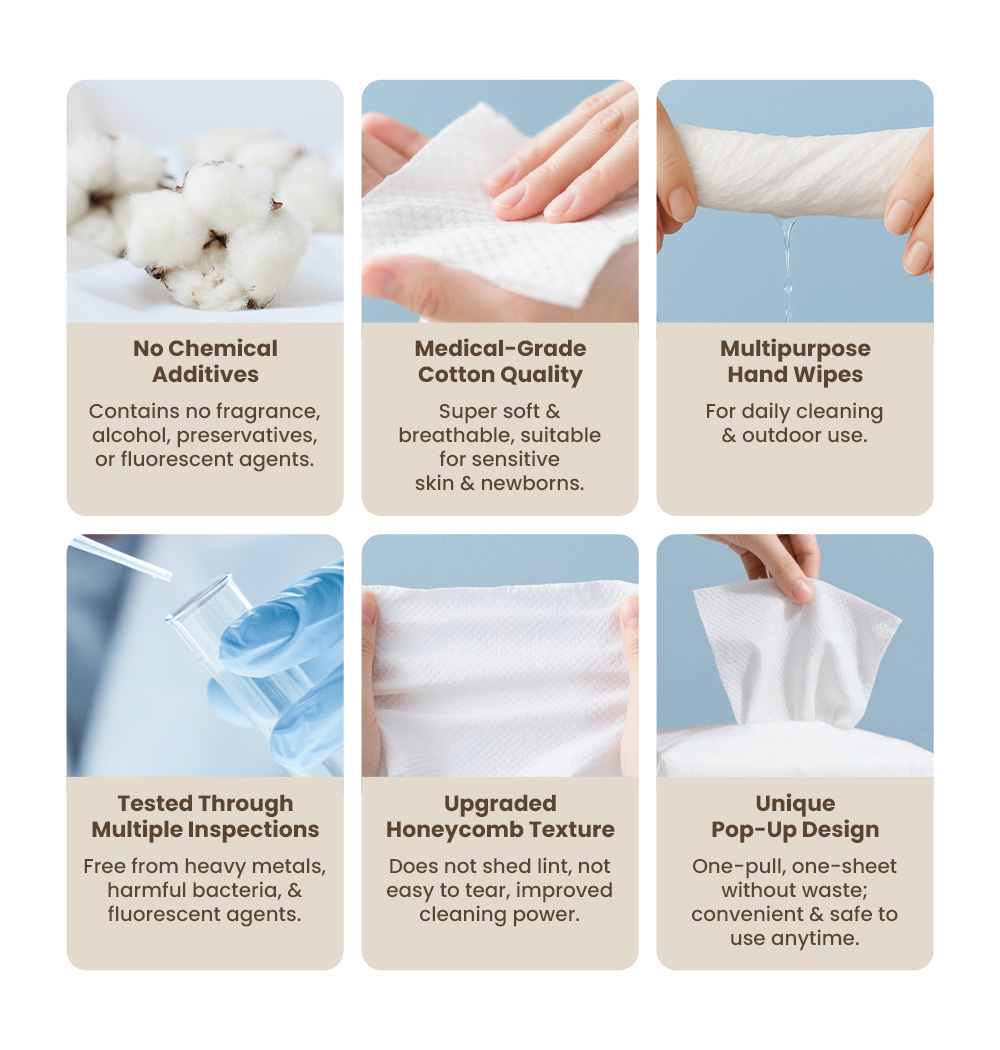 No Chemical Additives

Contains no fragrance, alcohol, preservatives, or fluorescent agents.

Medical-Grade Cotton Quality

Super soft & breathable, suitable for sensitive skin & newborns.

Multipurpose Hand Wipes

For daily cleaning & outdoor use.

Tested Through Multiple Inspections

Free from heavy metals, harmful bacteria, & fluorescent agents.

Upgraded Honeycomb Texture

Does not shed lint, not easy to tear, improved cleaning power.

Unique Pop-Up Design

One-pull, one-sheet without waste; convenient & safe to use anytime.